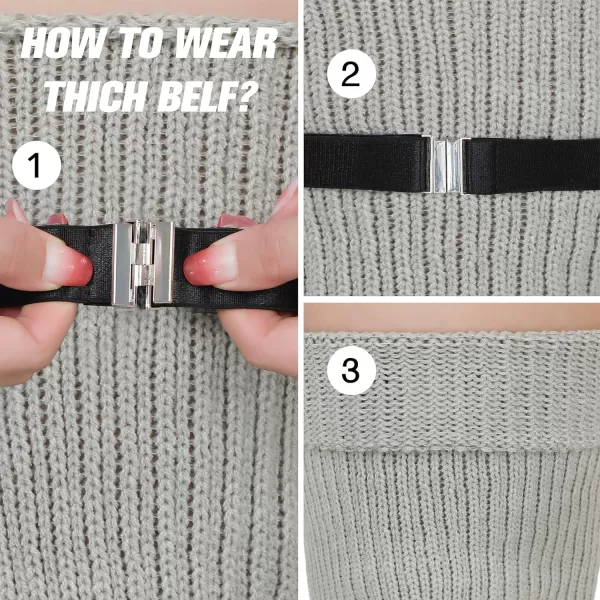 HOW TO WEAR THICH BELF?

1

2

3