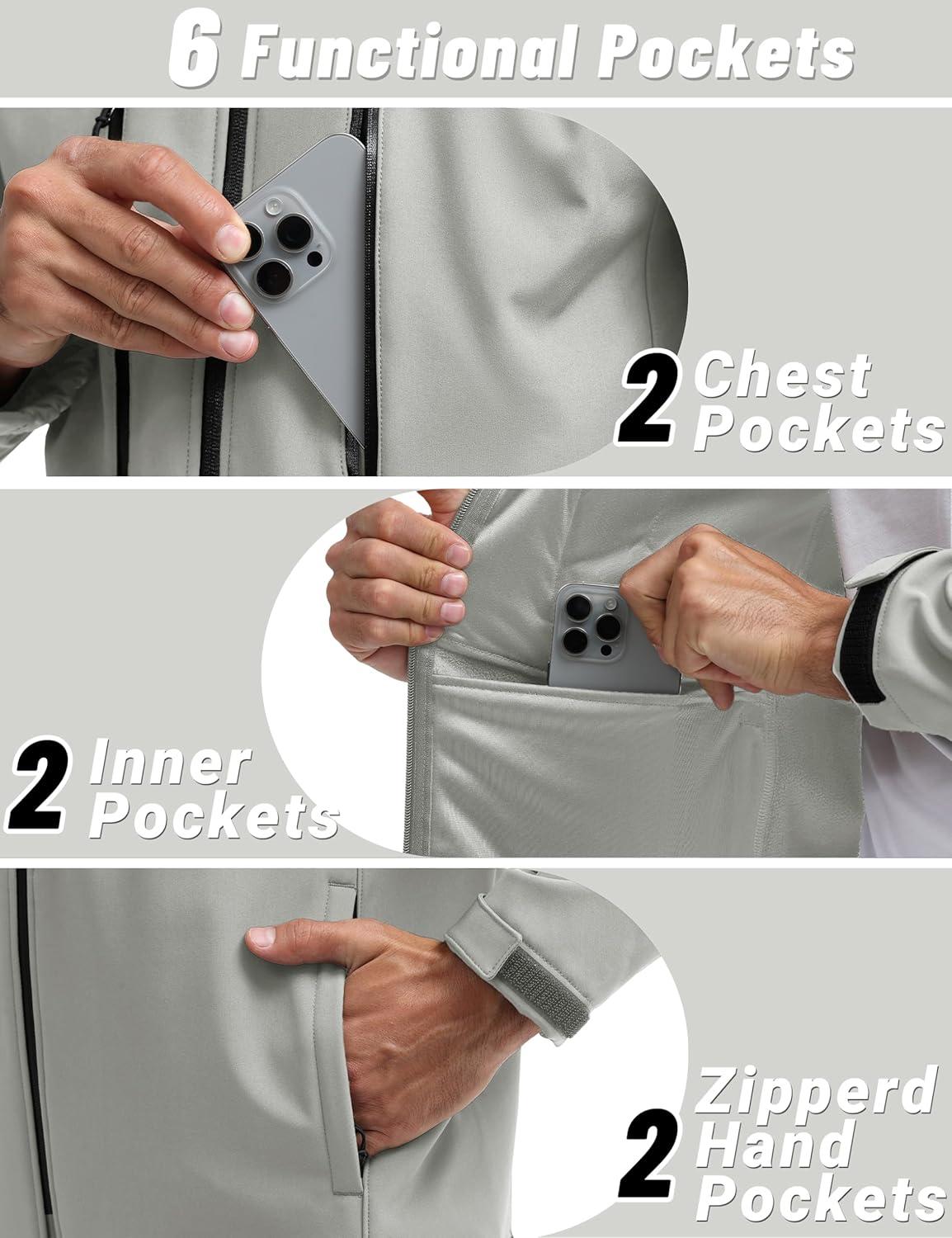 6 Functional Pockets

2 Chest Pockets

2 Inner Pockets

2 Zipperd Hand Pockets