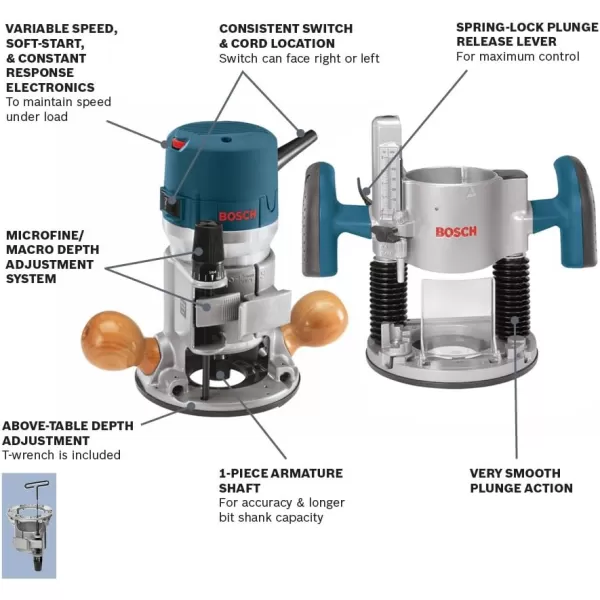 VARIABLE SPEED, SOFT-START, & CONSTANT RESPONSE ELECTRONICS
To maintain speed under load

CONSISTENT SWITCH & CORD LOCATION
Switch can face right or left

SPRING-LOCK PLUNGE RELEASE LEVER
For maximum control

BOSCH

BOSCH

MICROFINE/ MACRO DEPTH ADJUSTMENT SYSTEM

ABOVE-TABLE DEPTH ADJUSTMENT
T-wrench is included

1-PIECE ARMATURE SHAFT
For accuracy & longer bit shank capacity

VERY SMOOTH PLUNGE ACTION