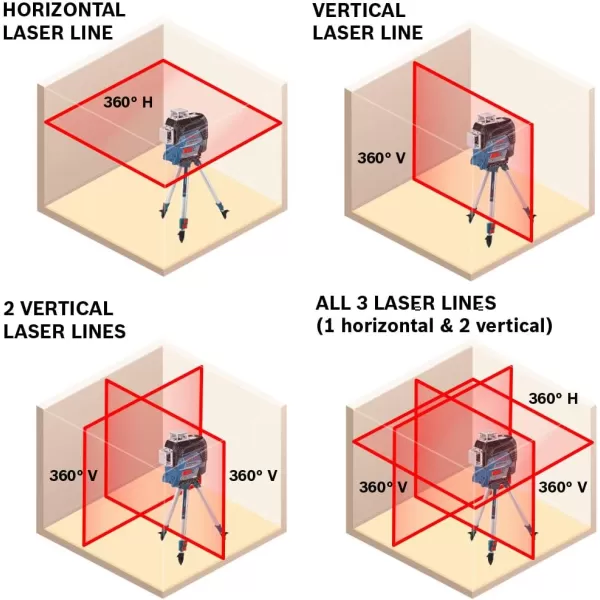 HORIZONTAL LASER LINE

360° H

VERTICAL LASER LINE

360° V

2 VERTICAL LASER LINES

360° V

360° V

ALL 3 LASER LINES (1 horizontal & 2 vertical)

360° H

360° V

360° V