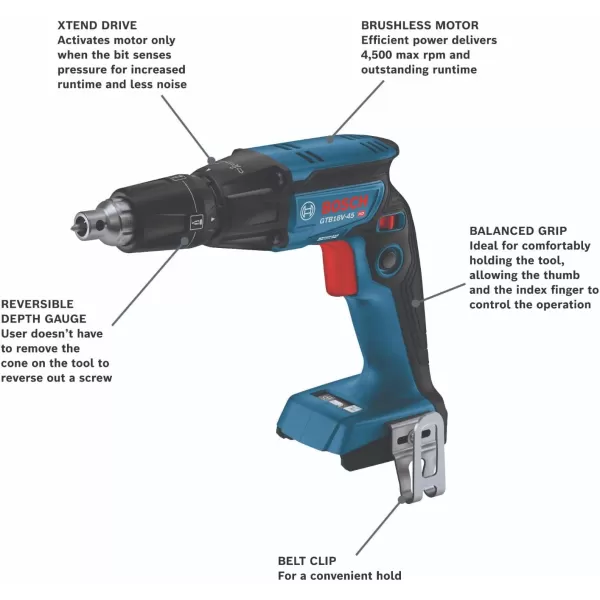 XTEND DRIVE
Activates motor only when the bit senses pressure for increased runtime and less noise

BRUSHLESS MOTOR
Efficient power delivers 4,500 max rpm and outstanding runtime

BOSCH
GTB18V-45

BALANCED GRIP
Ideal for comfortably holding the tool, allowing the thumb and the index finger to control the operation

REVERSIBLE DEPTH GAUGE
User doesn't have to remove the cone on the tool to reverse out a screw

BELT CLIP
For a convenient hold