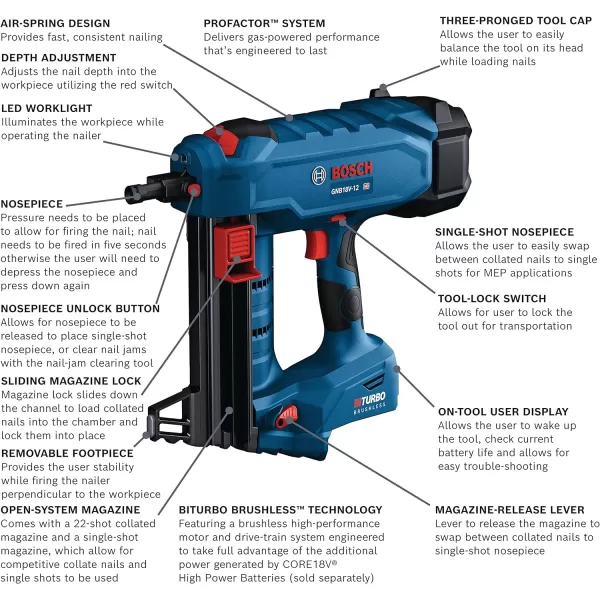 AIR-SPRING DESIGN
Provides fast, consistent nailing

DEPTH ADJUSTMENT
Adjusts the nail depth into the workpiece utilizing the red switch

LED WORKLIGHT
Illuminates the workpiece while operating the nailer

NOSEPIECE
Pressure needs to be placed to allow for firing the nail; nail needs to be fired in five seconds otherwise the user will need to depress the nosepiece and press down again

NOSEPIECE UNLOCK BUTTON
Allows for nosepiece to be released to place single-shot nosepiece, or clear nail jams with the nail-jam clearing tool

SLIDING MAGAZINE LOCK
Magazine lock slides down the channel to load collated nails into the chamber and lock them into place

REMOVABLE FOOTPIECE
Provides the user stability while firing the nailer perpendicular to the workpiece

OPEN-SYSTEM MAGAZINE
Comes with a 22-shot collated magazine and a single-shot magazine, which allow for competitive collate nails and single shots to be used

PROFACTOR™ SYSTEM
Delivers gas-powered performance that's engineered to last

BOSCH
GNB18V-12

BITURBO
BRUSHLESS

BITURBO BRUSHLESS™ TECHNOLOGY
Featuring a brushless high-performance motor and drive-train system engineered to take full advantage of the additional power generated by CORE18V® High Power Batteries (sold separately)

THREE-PRONGED TOOL CAP
Allows the user to easily balance the tool on its head while loading nails

SINGLE-SHOT NOSEPIECE
Allows the user to easily swap between collated nails to single shots for MEP applications

TOOL-LOCK SWITCH
Allows for user to lock the tool out for transportation

ON-TOOL USER DISPLAY
Allows the user to wake up the tool, check current battery life and allows for easy trouble-shooting

MAGAZINE-RELEASE LEVER
Lever to release the magazine to swap between collated nails to single-shot nosepiece