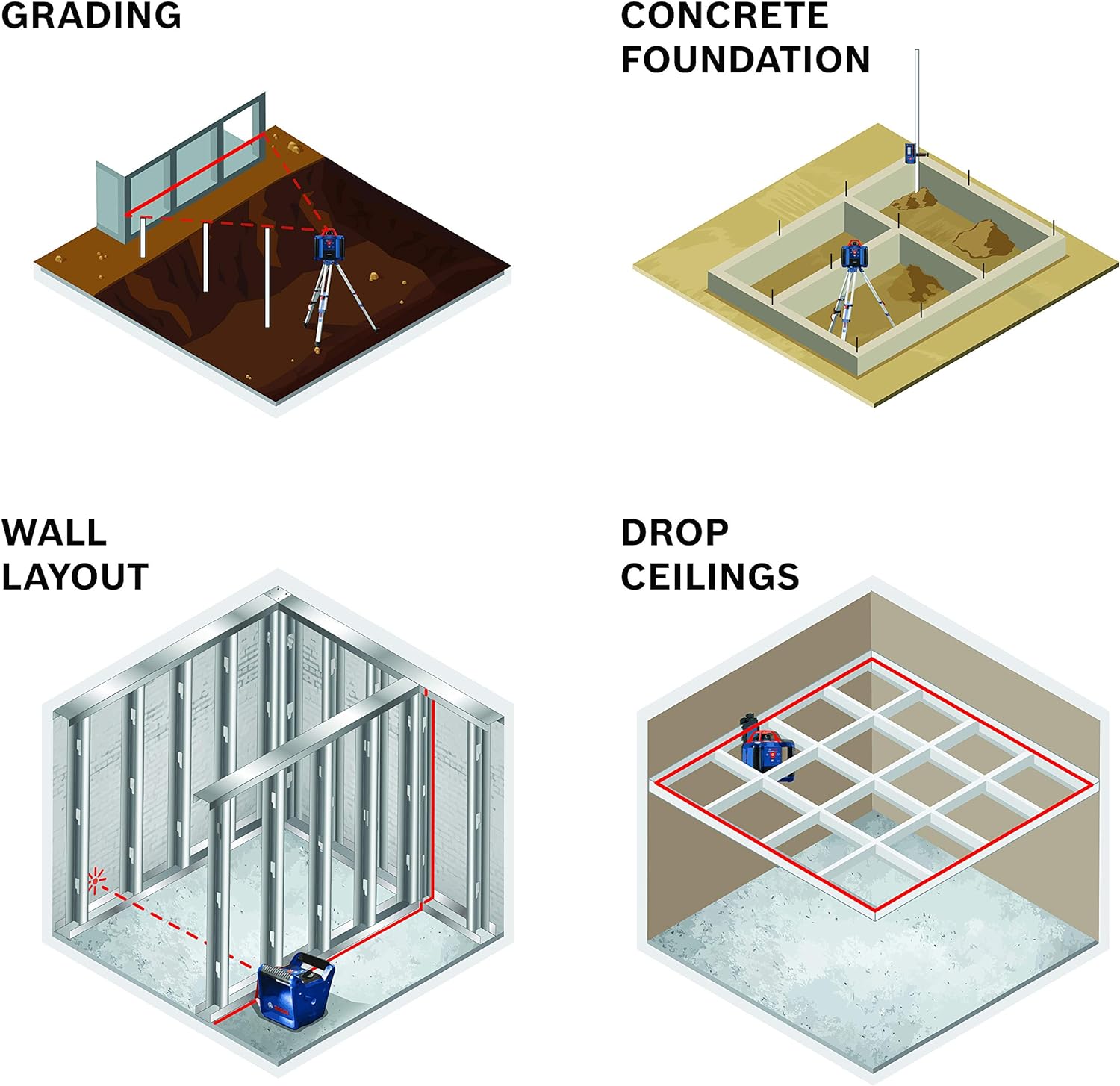 GRADING

CONCRETE FOUNDATION

WALL LAYOUT

DROP CEILINGS