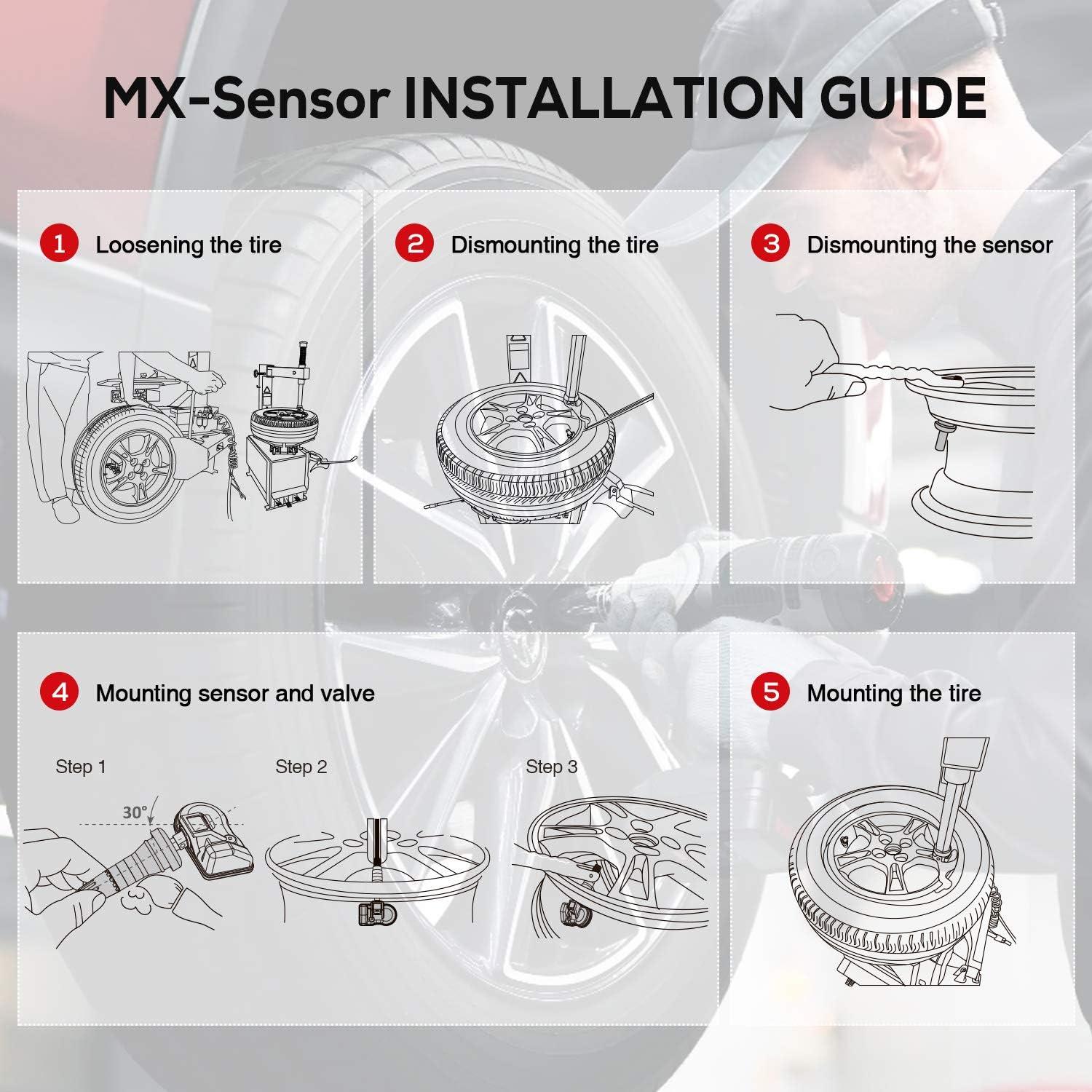 MX-Sensor INSTALLATION GUIDE

1 Loosening the tire

2 Dismounting the tire

3 Dismounting the sensor

4 Mounting sensor and valve

Step 1

30°

Step 2

Step 3

5 Mounting the tire