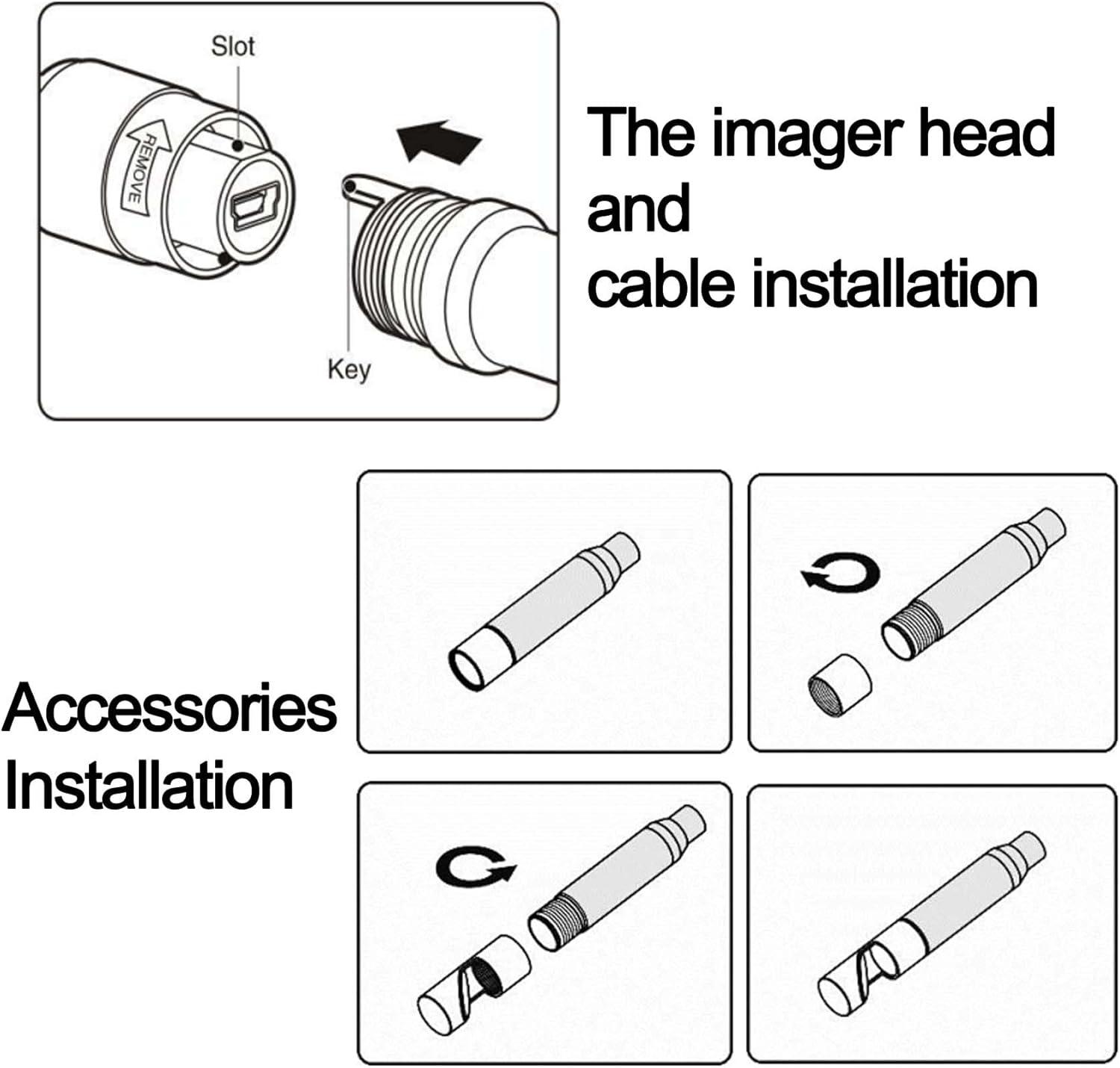 Slot

REMOVE

Key

The imager head and cable installation

Accessories Installation