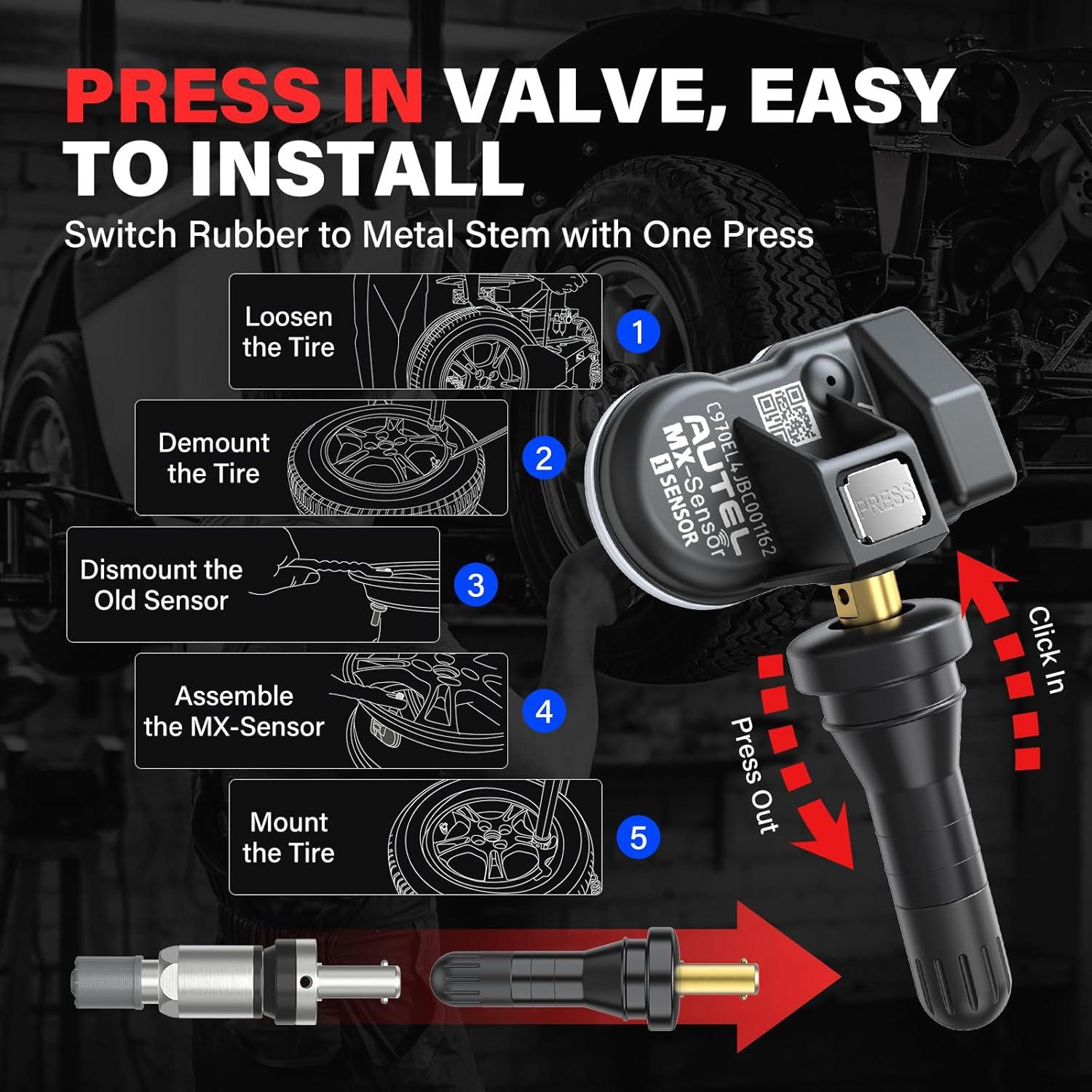 PRESS IN VALVE, EASY TO INSTALL

Switch Rubber to Metal Stem with One Press

Loosen the Tire 1

Demount the Tire 2

Dismount the Old Sensor 3

Assemble the MX-Sensor 4

Mount the Tire 5

C970EL4JBC001162
AUTEL
MX-Sensor
1 SENSOR
PRESS

Click In

Press Out