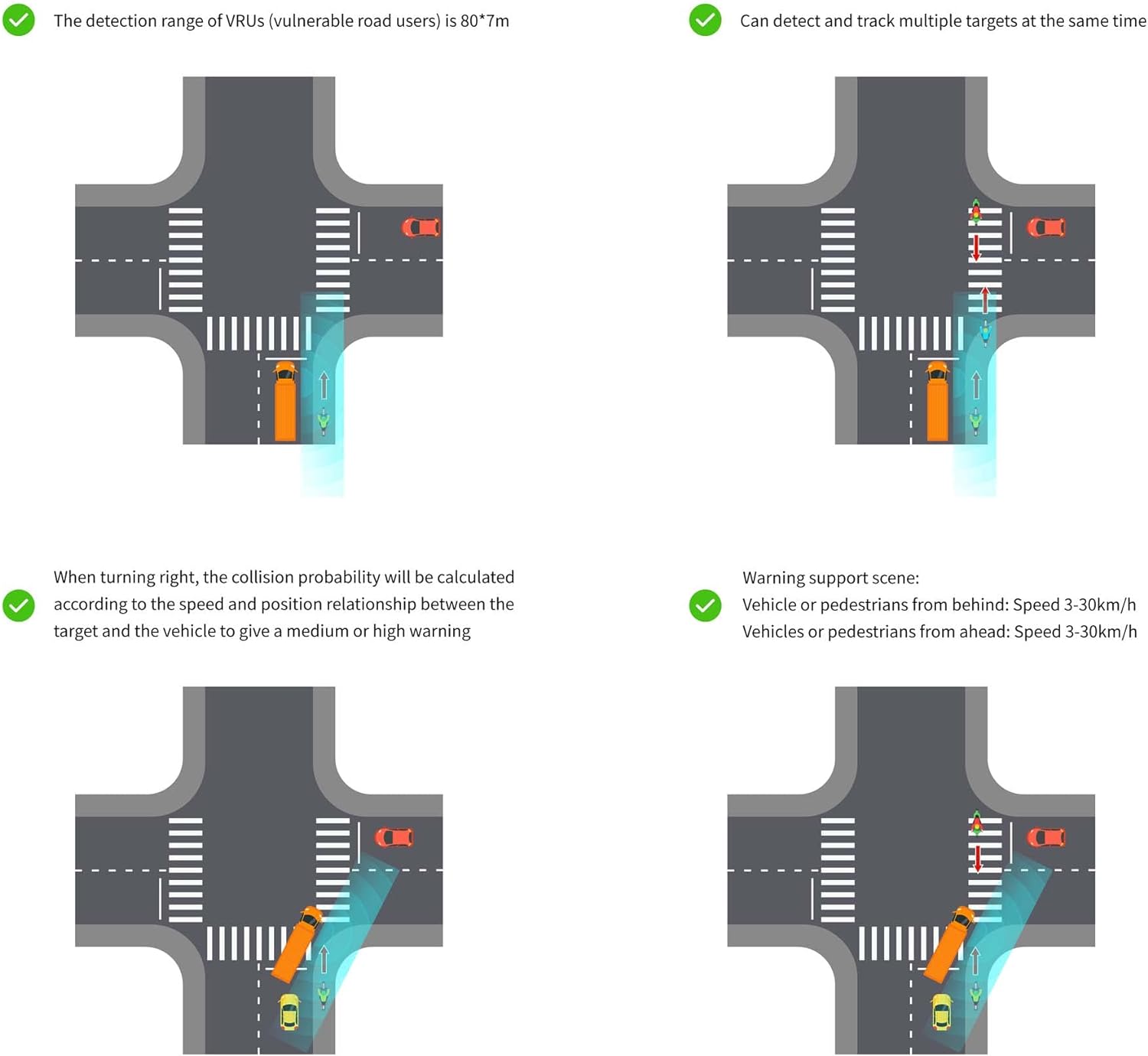 The detection range of VRUs (vulnerable road users) is 80*7m

Can detect and track multiple targets at the same time

When turning right, the collision probability will be calculated according to the speed and position relationship between the target and the vehicle to give a medium or high warning

Warning support scene:
Vehicle or pedestrians from behind: Speed 3-30km/h
Vehicles or pedestrians from ahead: Speed 3-30km/h