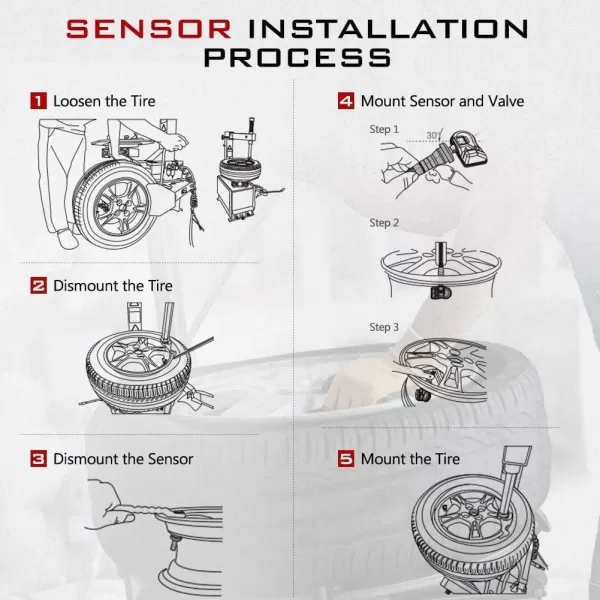 SENSOR INSTALLATION PROCESS

1 Loosen the Tire

2 Dismount the Tire

3 Dismount the Sensor

4 Mount Sensor and Valve

Step 1

30°

Step 2

Step 3

5 Mount the Tire