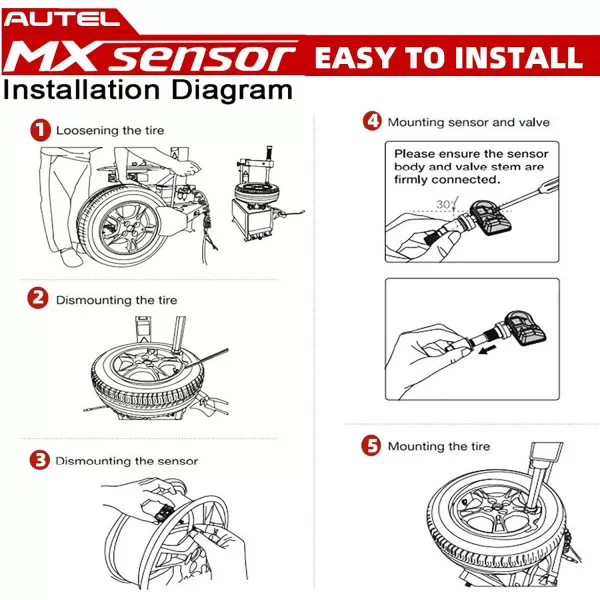 AUTEL
MX sensor EASY TO INSTALL
Installation Diagram

1 Loosening the tire

2 Dismounting the tire

3 Dismounting the sensor

4 Mounting sensor and valve

Please ensure the sensor body and valve stem are firmly connected.

30°

5 Mounting the tire