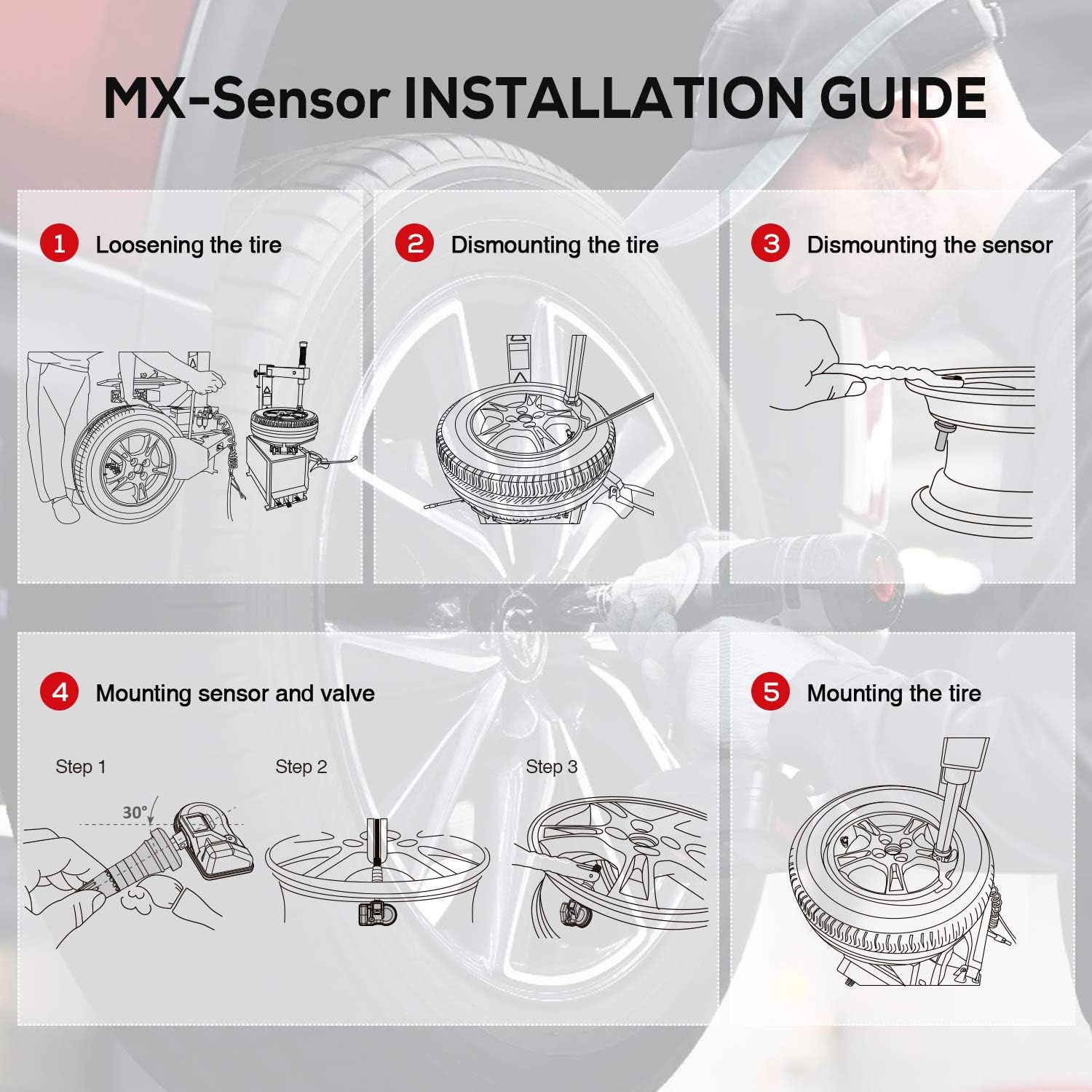 MX-Sensor INSTALLATION GUIDE

1 Loosening the tire

2 Dismounting the tire

3 Dismounting the sensor

4 Mounting sensor and valve

Step 1

30°

Step 2

Step 3

5 Mounting the tire