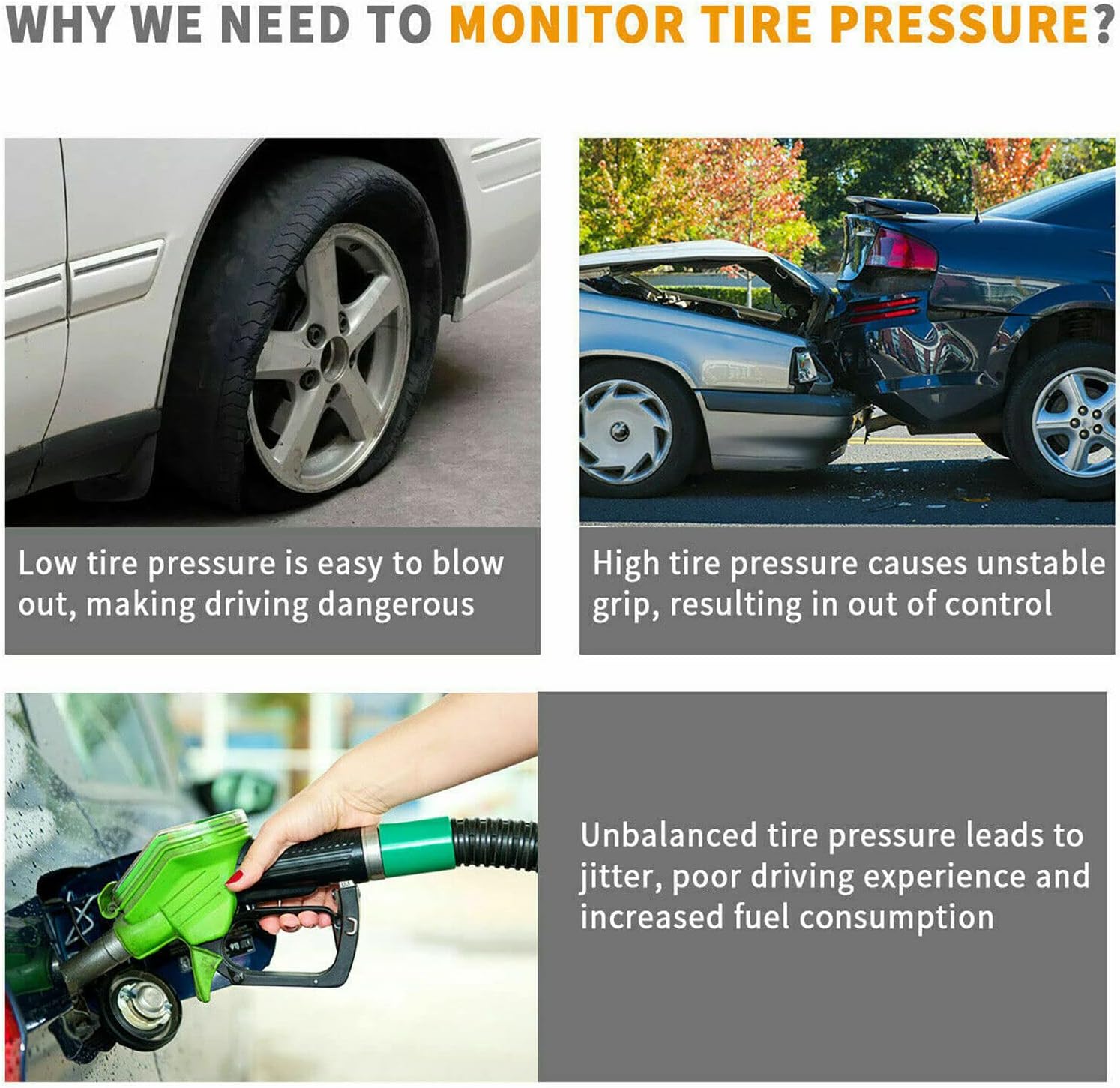 WHY WE NEED TO MONITOR TIRE PRESSURE?

Low tire pressure is easy to blow out, making driving dangerous

High tire pressure causes unstable grip, resulting in out of control

Unbalanced tire pressure leads to jitter, poor driving experience and increased fuel consumption