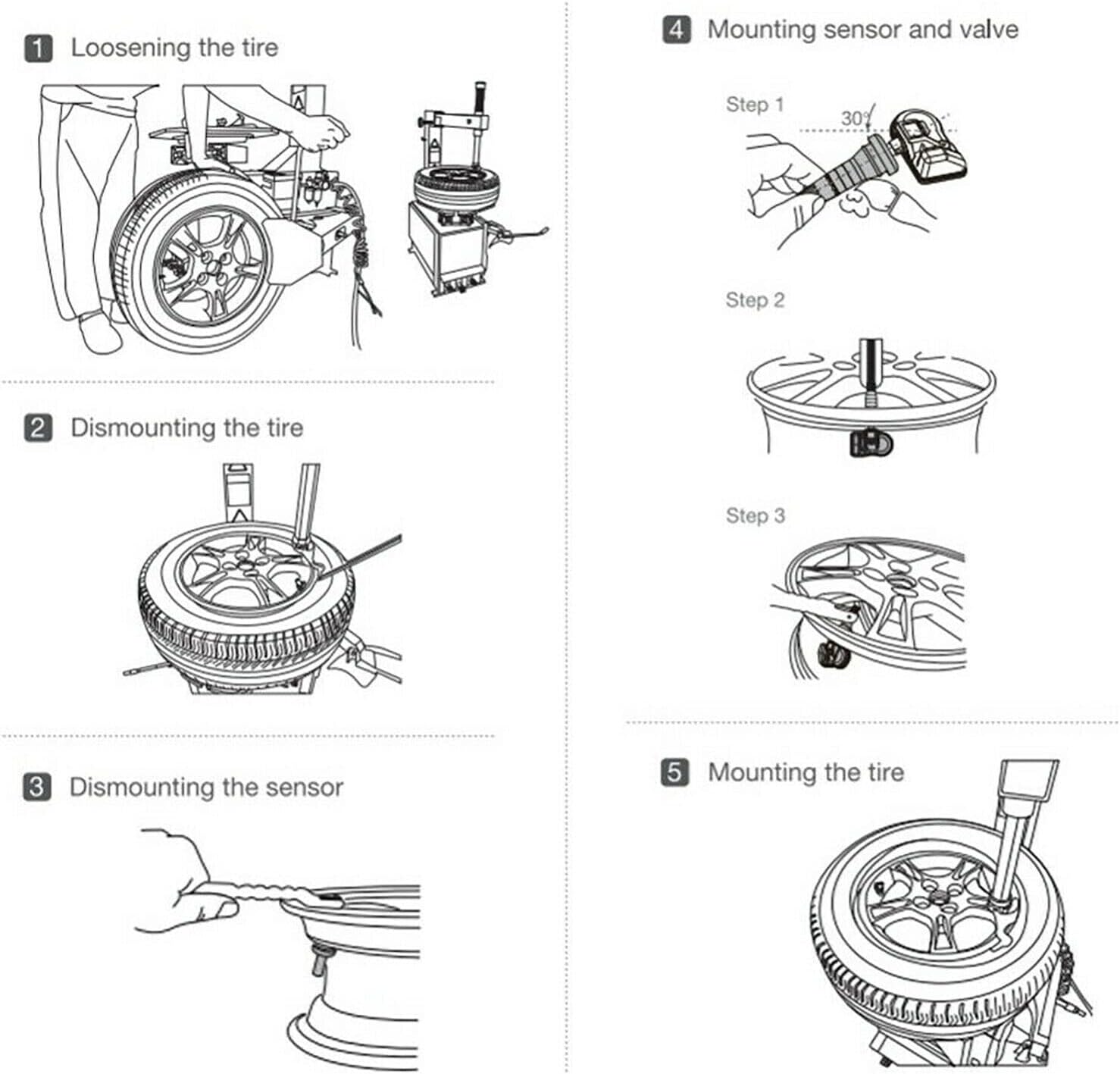 1 Loosening the tire

2 Dismounting the tire

3 Dismounting the sensor

4 Mounting sensor and valve

Step 1

30°

Step 2

Step 3

5 Mounting the tire