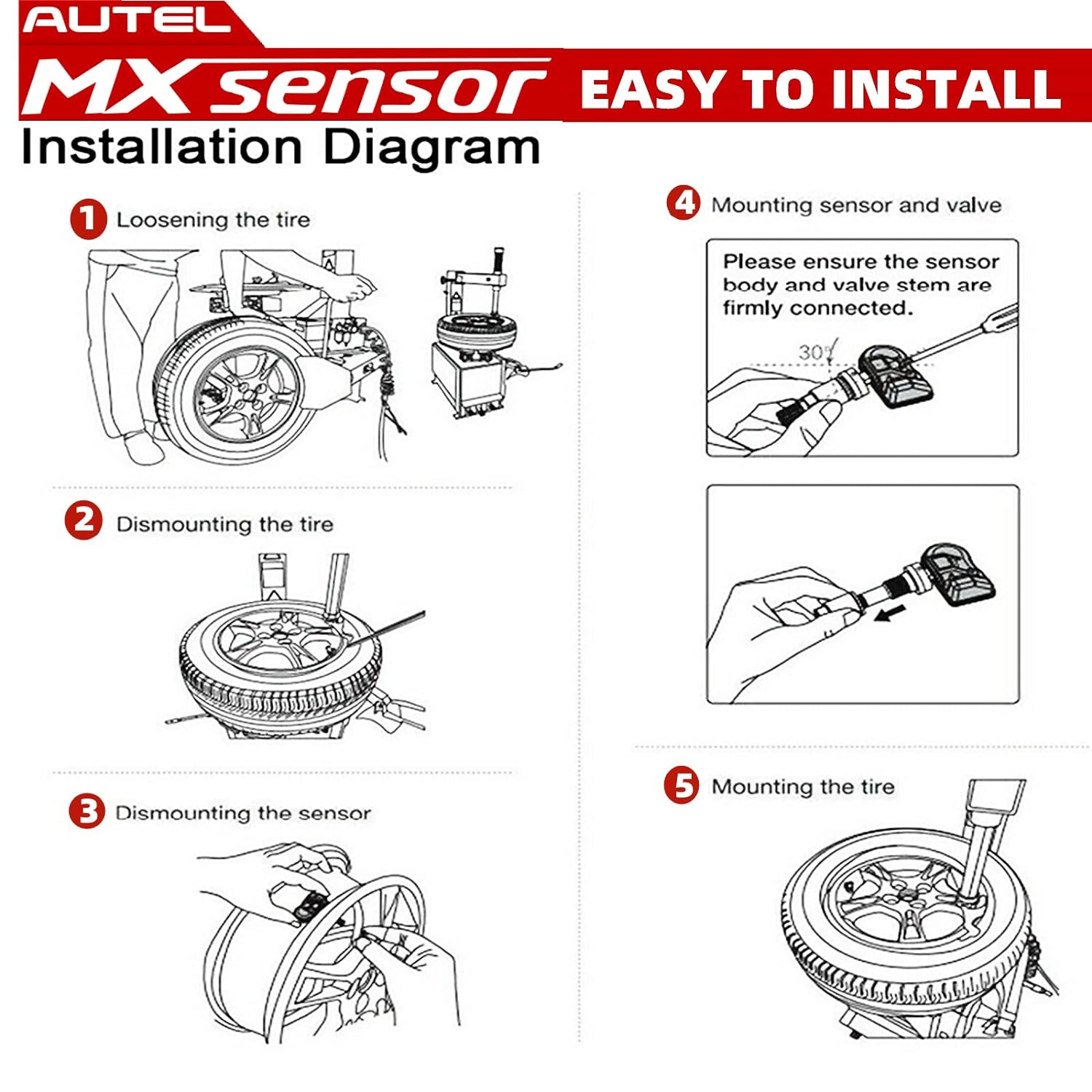 AUTEL

MX sensor EASY TO INSTALL

Installation Diagram

1 Loosening the tire

2 Dismounting the tire

3 Dismounting the sensor

4 Mounting sensor and valve

Please ensure the sensor body and valve stem are firmly connected.

30°

5 Mounting the tire