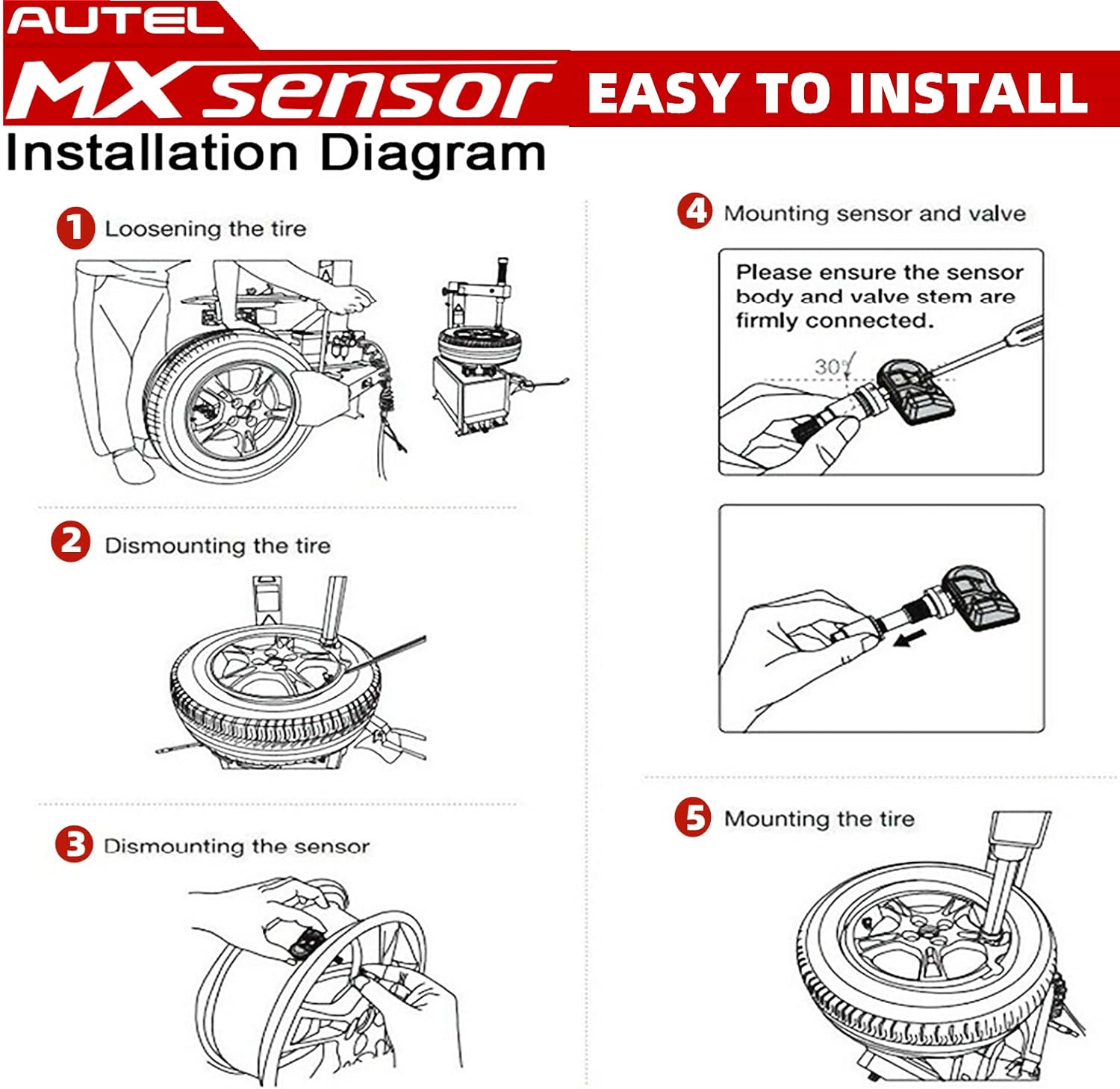 AUTEL

MX sensor EASY TO INSTALL

Installation Diagram

1 Loosening the tire

2 Dismounting the tire

3 Dismounting the sensor

4 Mounting sensor and valve

Please ensure the sensor body and valve stem are firmly connected.

30°

5 Mounting the tire