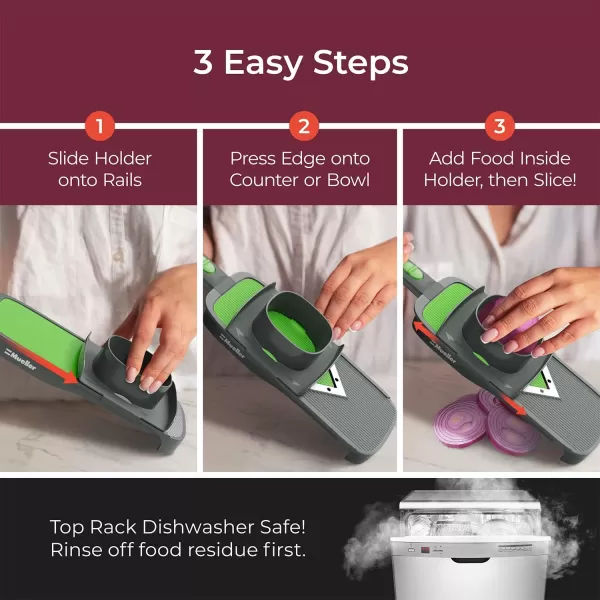 3 Easy Steps

1
Slide Holder onto Rails

Mueller

2
Press Edge onto Counter or Bowl

Mueller

3
Add Food Inside Holder, then Slice!

Mueller

Top Rack Dishwasher Safe!
Rinse off food residue first.