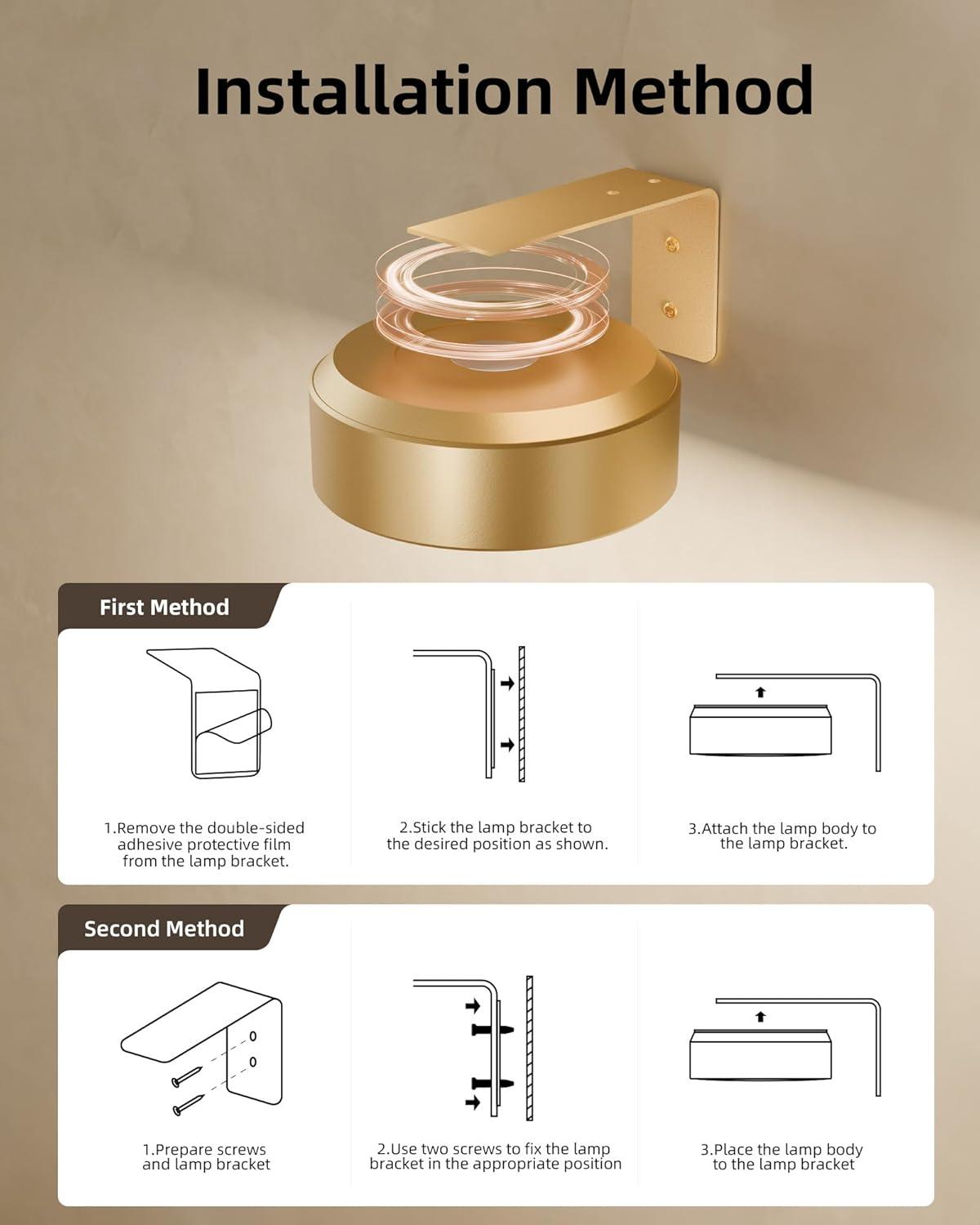 Installation Method

First Method

1.Remove the double-sided adhesive protective film from the lamp bracket.

2.Stick the lamp bracket to the desired position as shown.

3.Attach the lamp body to the lamp bracket.

Second Method

1.Prepare screws and lamp bracket

2.Use two screws to fix the lamp bracket in the appropriate position

3.Place the lamp body to the lamp bracket