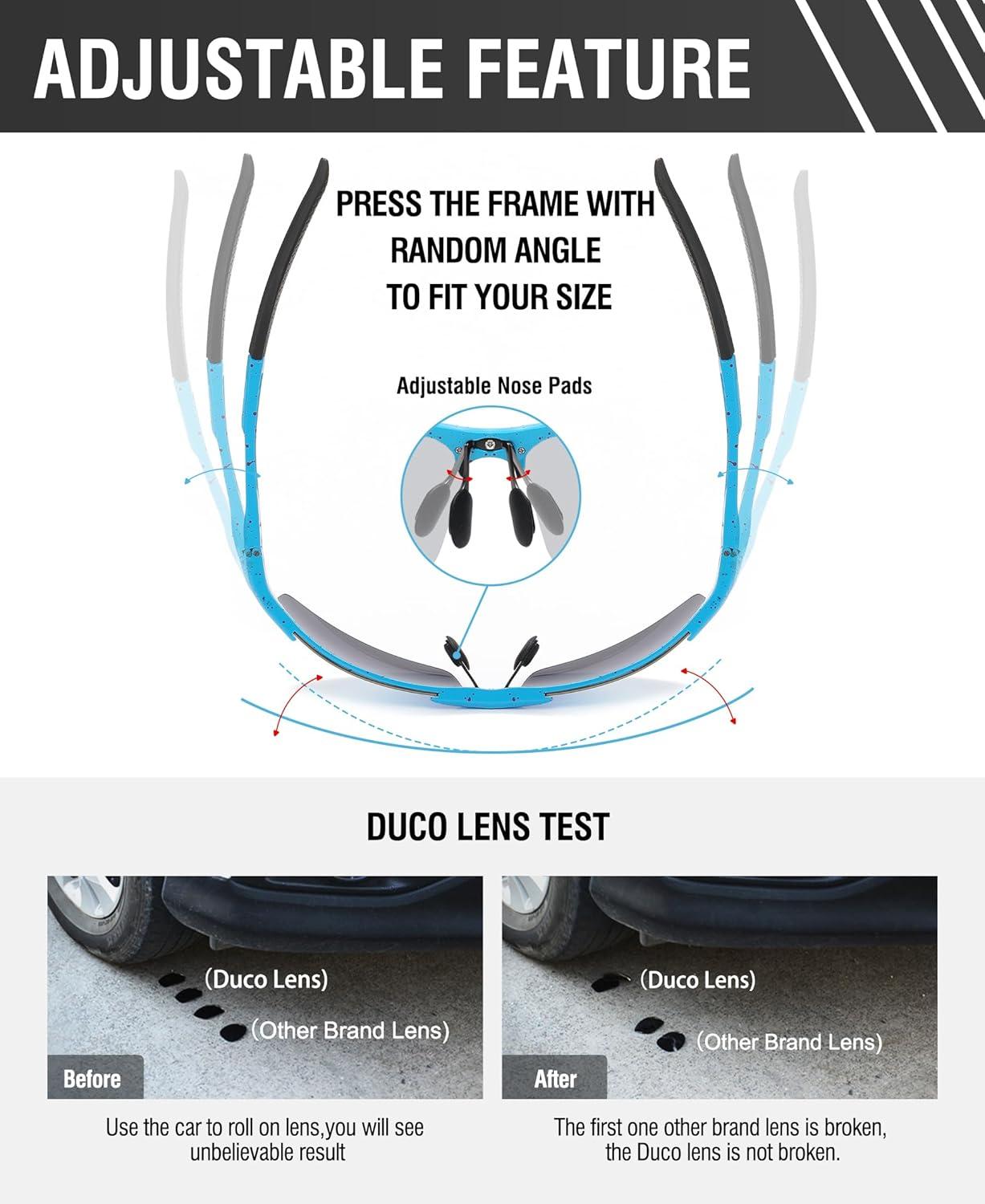 ADJUSTABLE FEATURE

PRESS THE FRAME WITH RANDOM ANGLE TO FIT YOUR SIZE

Adjustable Nose Pads

DUCO LENS TEST

(Duco Lens)

(Other Brand Lens)

Before

Use the car to roll on lens,you will see unbelievable result

(Duco Lens)

(Other Brand Lens)

After

The first one other brand lens is broken, the Duco lens is not broken.