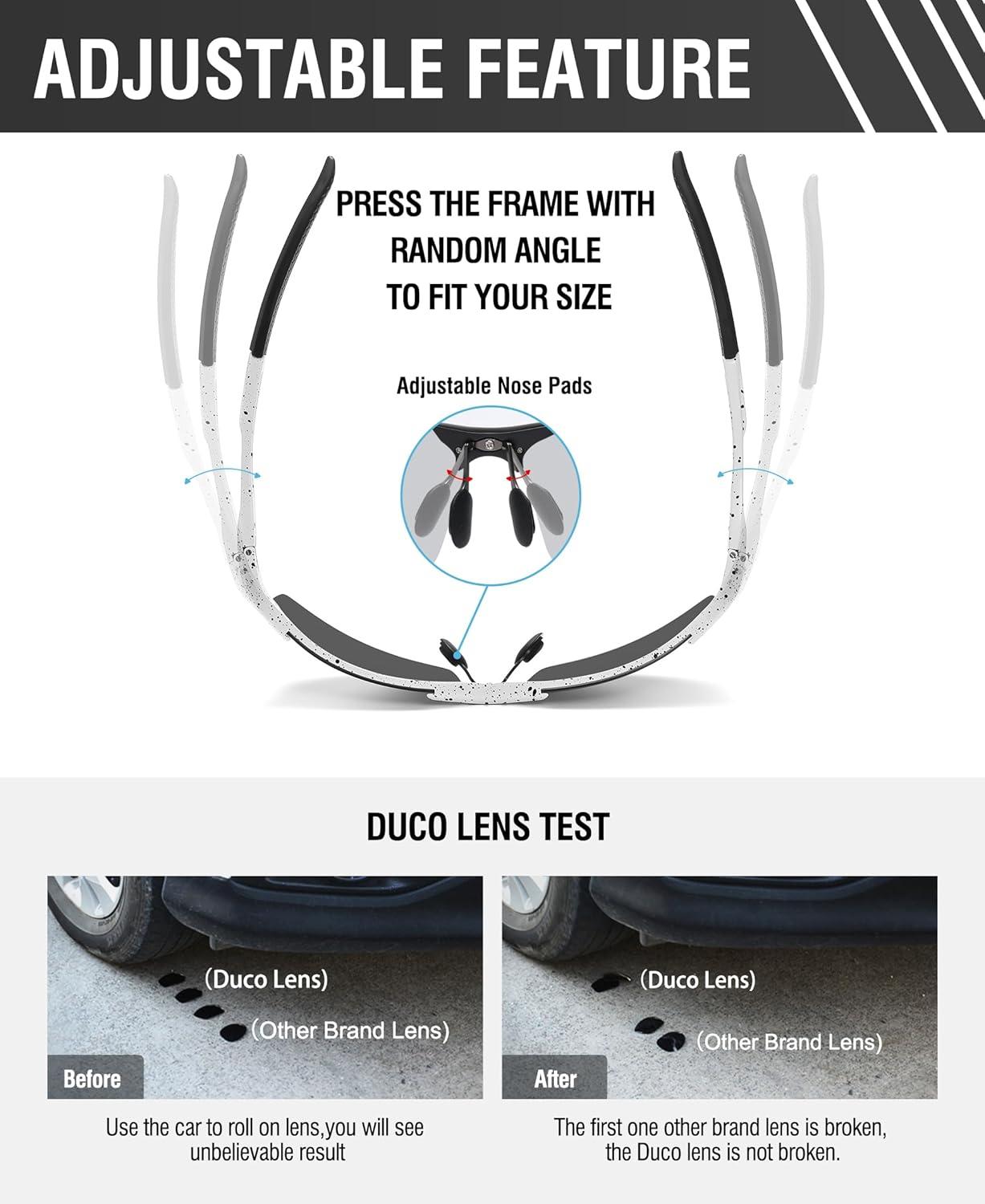 ADJUSTABLE FEATURE

PRESS THE FRAME WITH RANDOM ANGLE TO FIT YOUR SIZE

Adjustable Nose Pads

DUCO LENS TEST

(Duco Lens)

(Other Brand Lens)

Before

Use the car to roll on lens,you will see unbelievable result

(Duco Lens)

(Other Brand Lens)

After

The first one other brand lens is broken, the Duco lens is not broken.